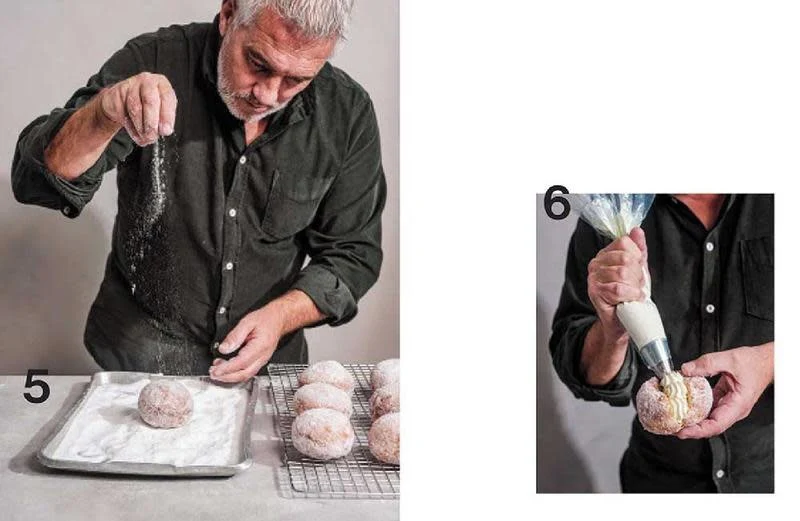 5

6